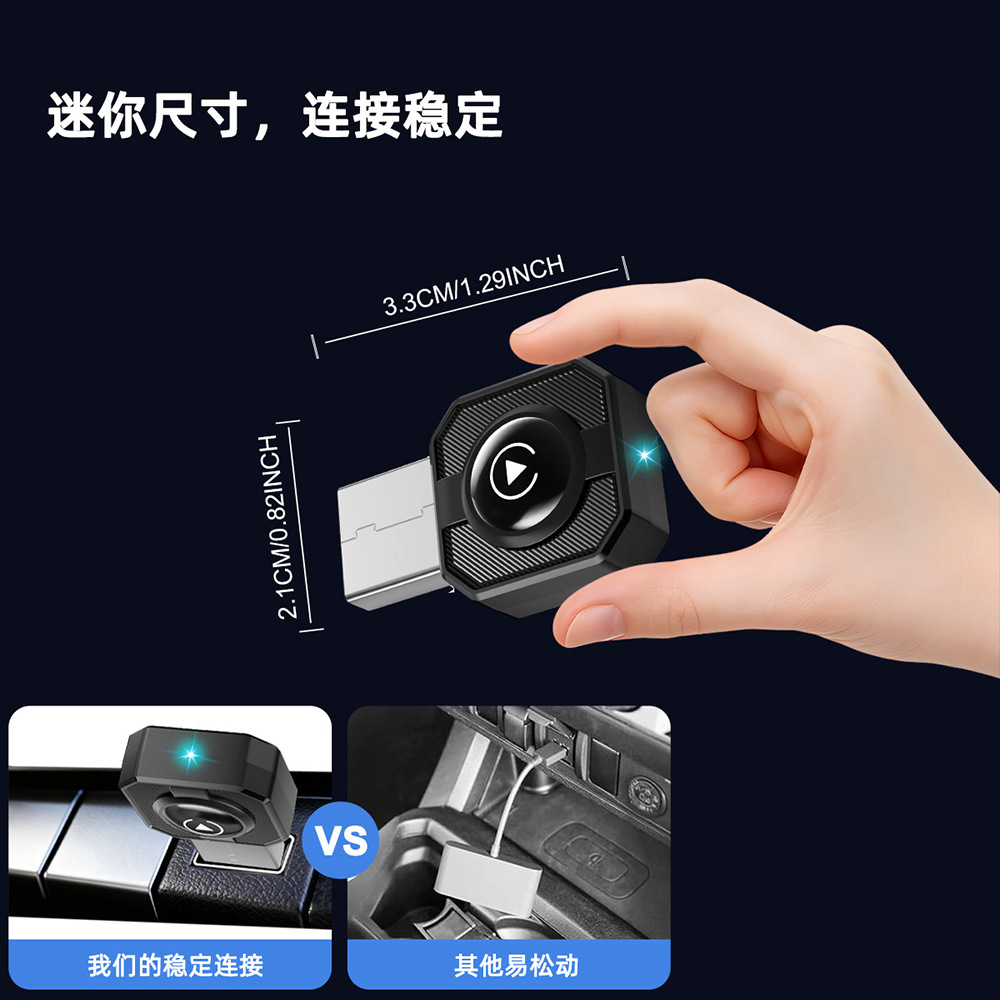 迷你尺寸，连接稳定

3.3CM/1.29INCH

2.1CM/0.82INCH

VS

我们的稳定连接

其他易松动