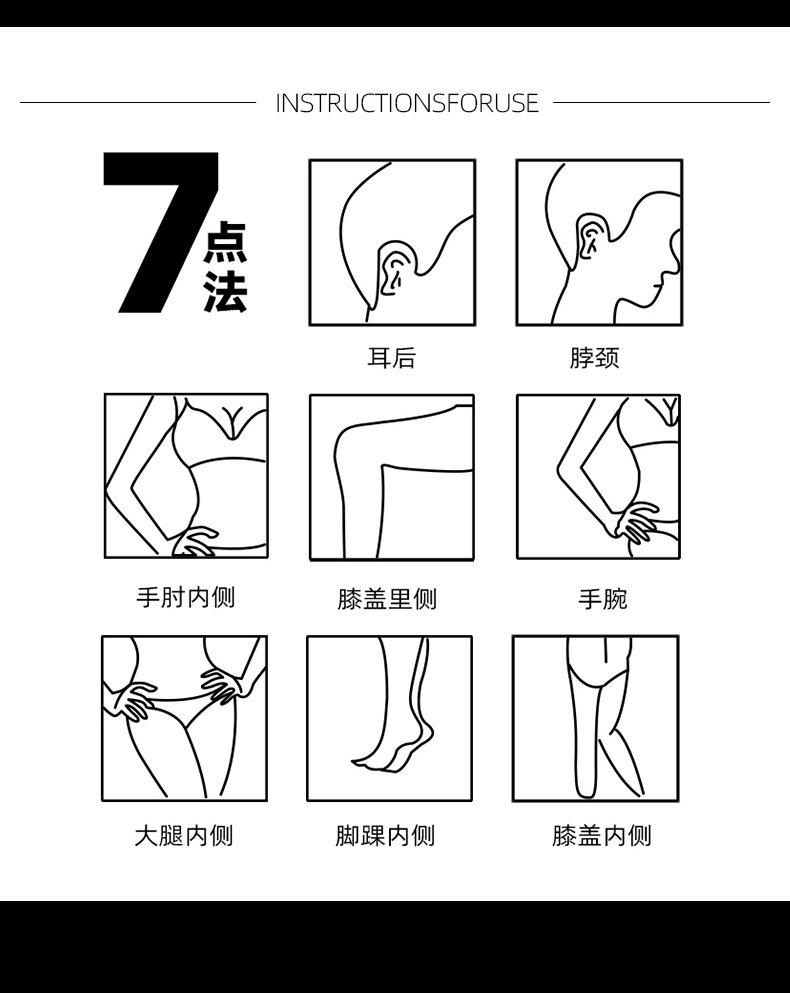 INSTRUCTIONSFORUSE

7点法

耳后

脖颈

手肘内侧

膝盖里侧

手腕

大腿内侧

脚踝内侧

膝盖内侧